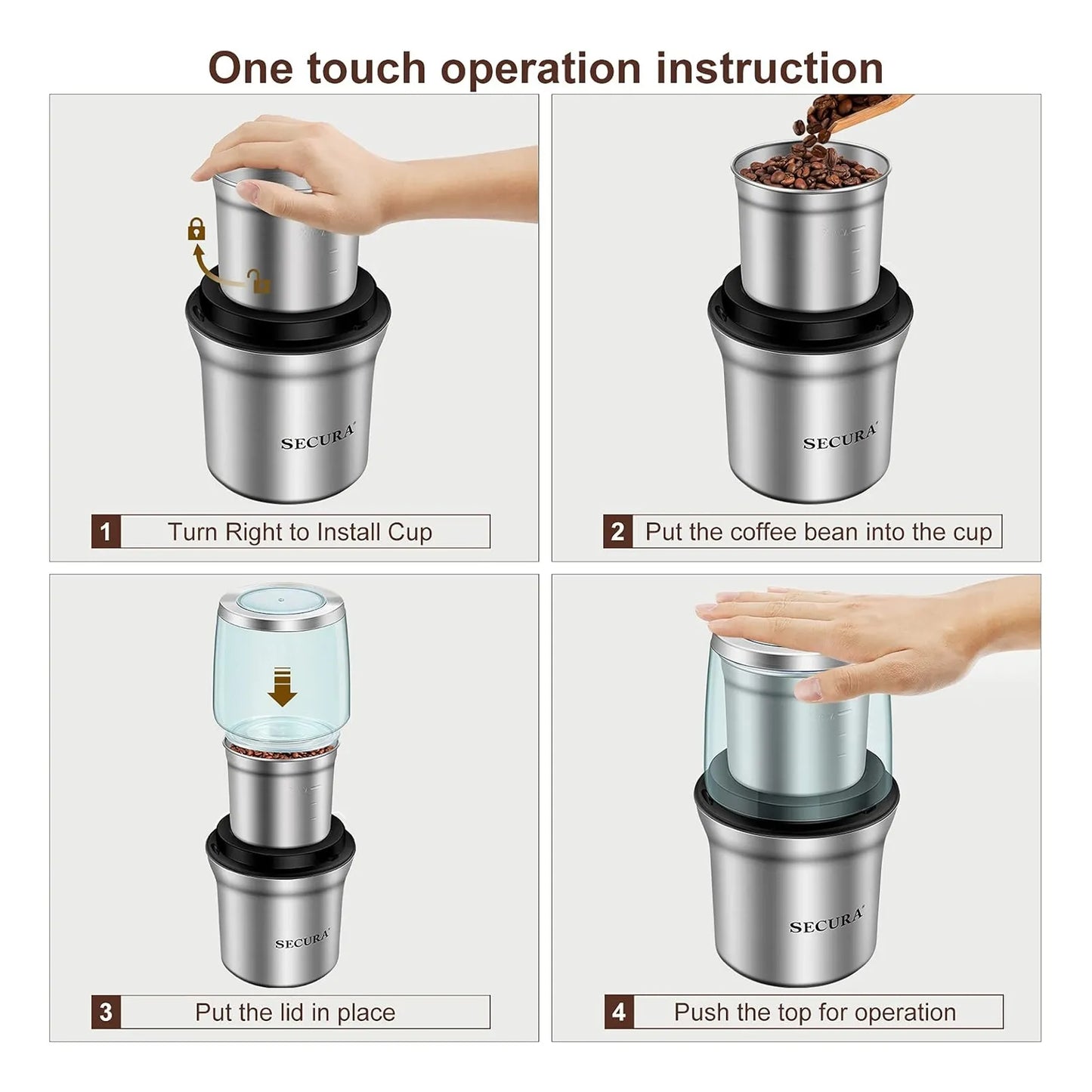 One touch operation instruction

SECURA

1 Turn Right to Install Cup

SECURA

2 Put the coffee bean into the cup

SECURA

3 Put the lid in place

SECURA

4 Push the top for operation