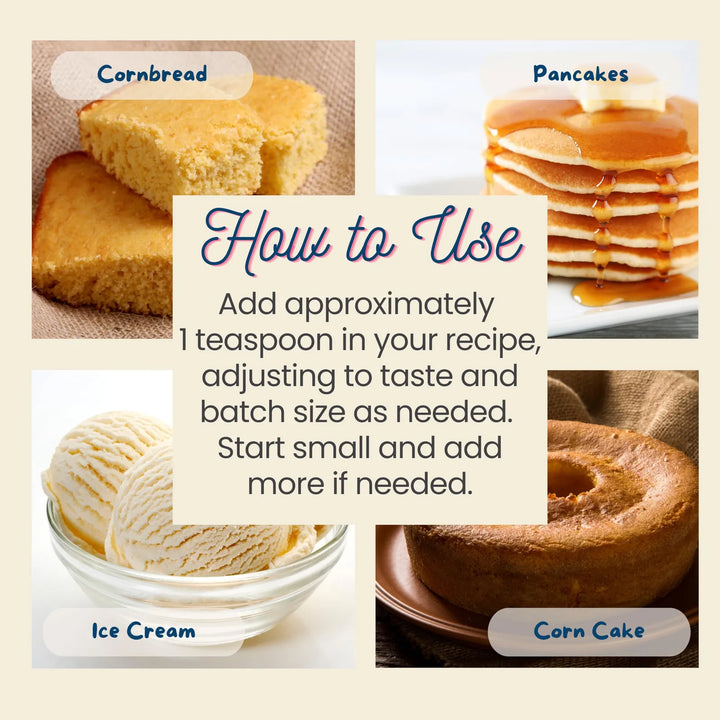 Cornbread

Pancakes

How to Use

Add approximately 1 teaspoon in your recipe, adjusting to taste and batch size as needed. Start small and add more if needed.

Ice Cream

Corn Cake