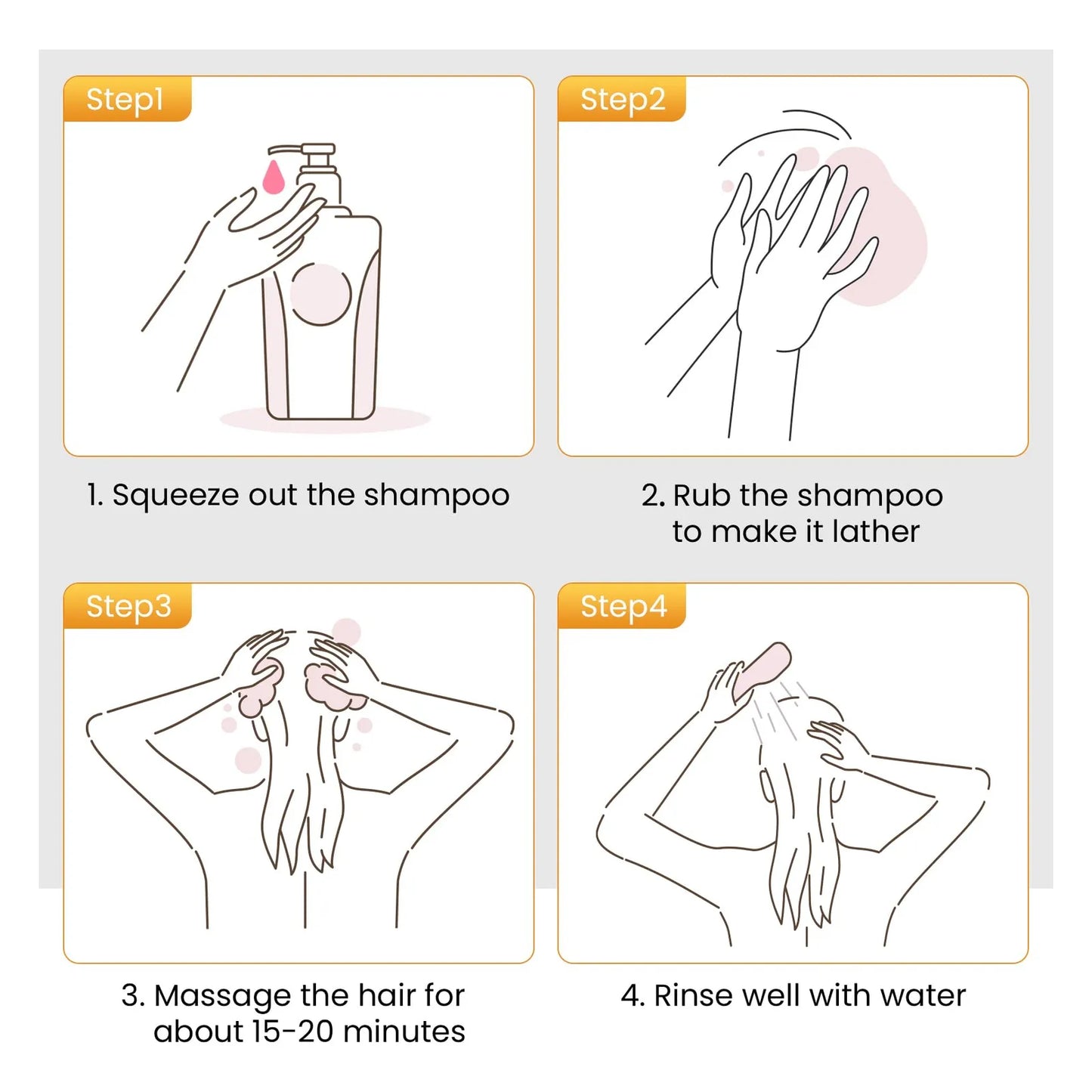 Step1

1. Squeeze out the shampoo

Step2

2. Rub the shampoo to make it lather

Step3

3. Massage the hair for about 15-20 minutes

Step4

4. Rinse well with water