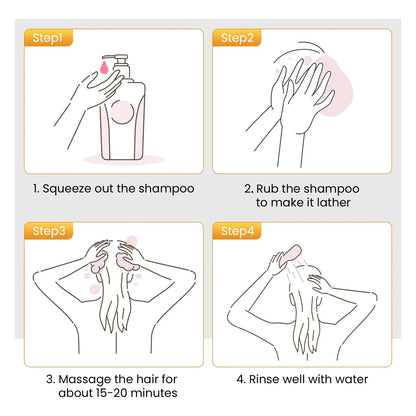 Step1

1. Squeeze out the shampoo

Step2

2. Rub the shampoo to make it lather

Step3

3. Massage the hair for about 15-20 minutes

Step4

4. Rinse well with water