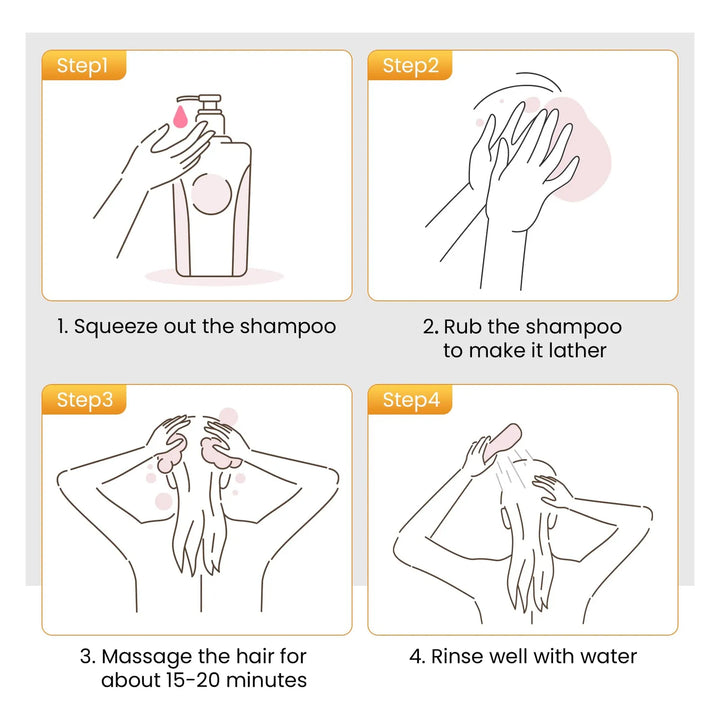 Step1

1. Squeeze out the shampoo

Step2

2. Rub the shampoo to make it lather

Step3

3. Massage the hair for about 15-20 minutes

Step4

4. Rinse well with water