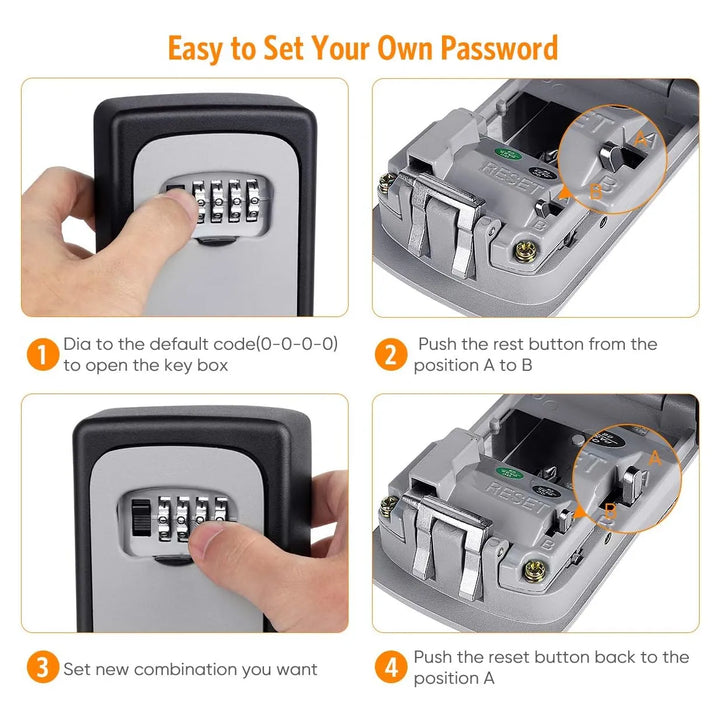 Easy to Set Your Own Password

RESET
A
B
B

1 Dia to the default code(0-0-0-0) to open the key box

2 Push the rest button from the position A to B

RESET
A
B
B

3 Set new combination you want

4 Push the reset button back to the position A