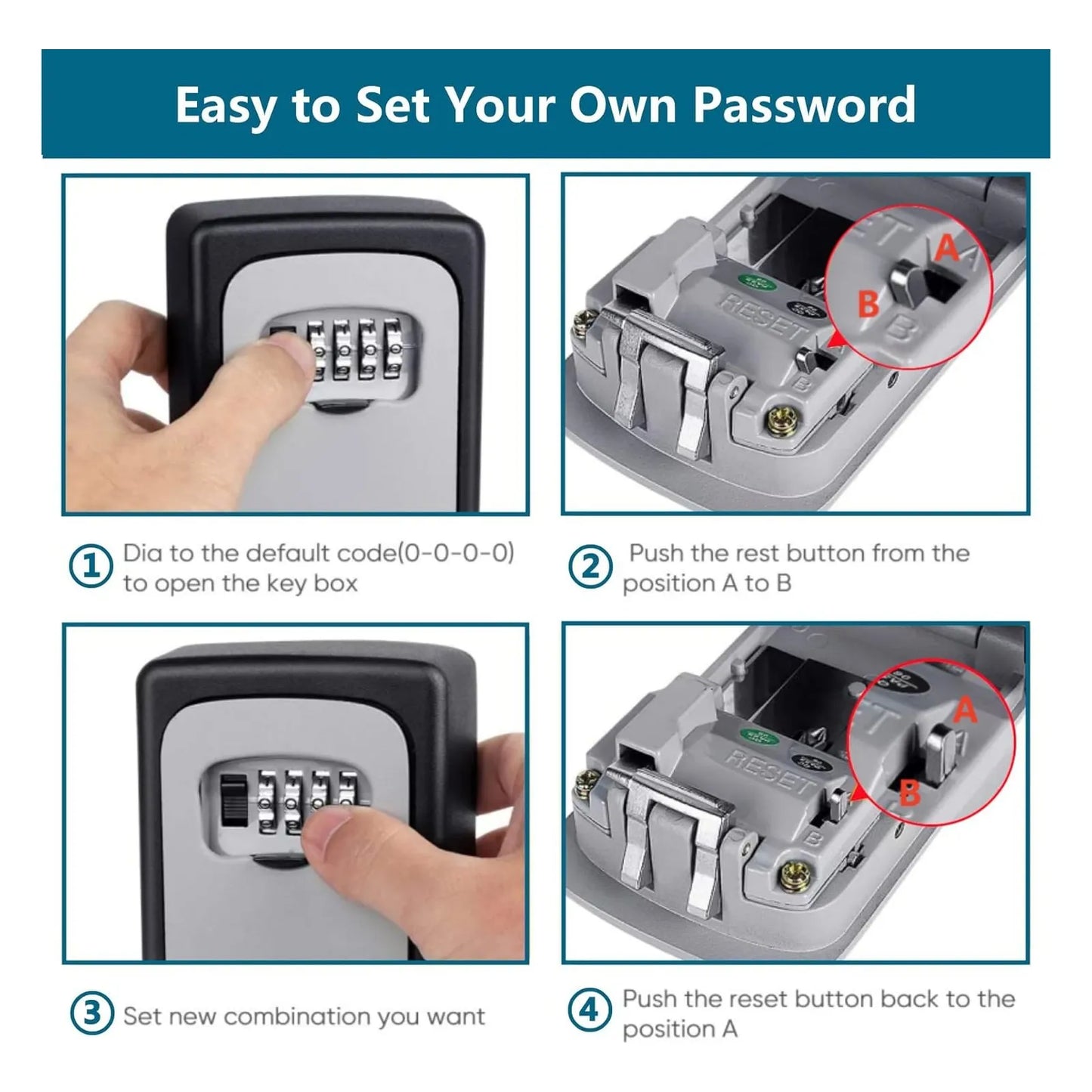 Easy to Set Your Own Password

RESET

A

B

B

① Dia to the default code(0-0-0-0) to open the key box

② Push the rest button from the position A to B

RESET

A

B

B

③ Set new combination you want

④ Push the reset button back to the position A