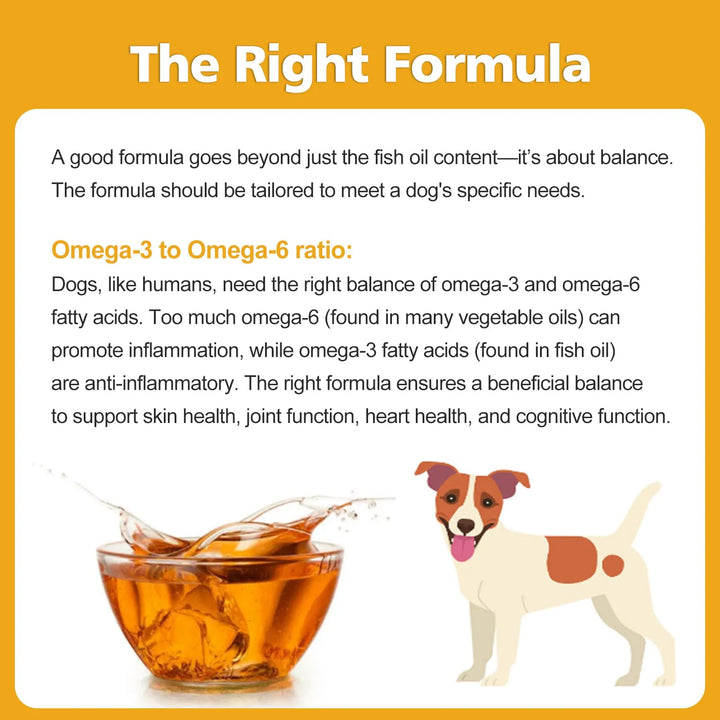 The Right Formula

A good formula goes beyond just the fish oil content—it's about balance. The formula should be tailored to meet a dog's specific needs.

Omega-3 to Omega-6 ratio:
Dogs, like humans, need the right balance of omega-3 and omega-6 fatty acids. Too much omega-6 (found in many vegetable oils) can promote inflammation, while omega-3 fatty acids (found in fish oil) are anti-inflammatory. The right formula ensures a beneficial balance to support skin health, joint function, heart health, and cognitive function.