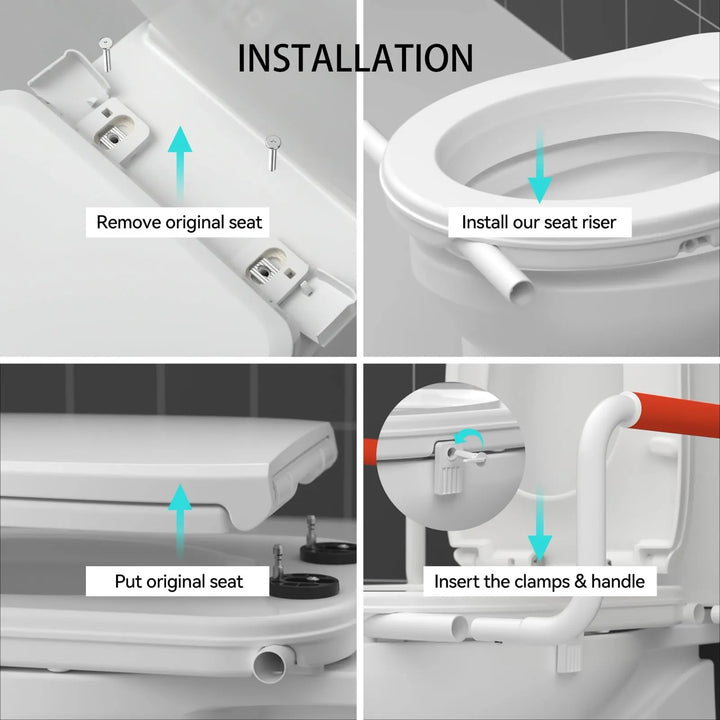 INSTALLATION

Remove original seat

Install our seat riser

Put original seat

Insert the clamps & handle