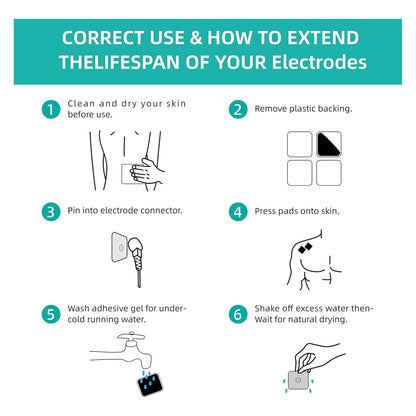 CORRECT USE & HOW TO EXTEND THELIFESPAN OF YOUR Electrodes

1 Clean and dry your skin before use.

2 Remove plastic backing.

3 Pin into electrode connector.

4 Press pads onto skin.

5 Wash adhesive gel for under-cold running water.

6 Shake off excess water then-Wait for natural drying.