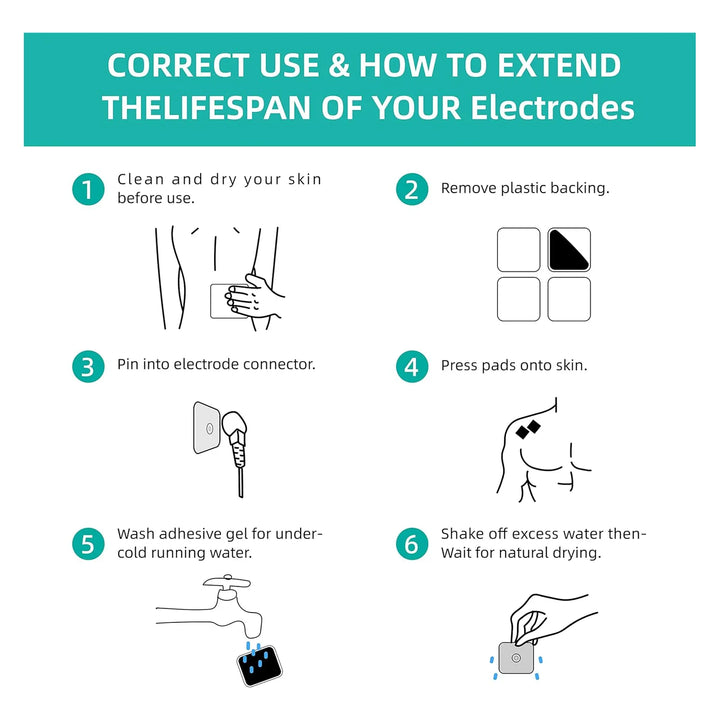 CORRECT USE & HOW TO EXTEND THELIFESPAN OF YOUR Electrodes

1 Clean and dry your skin before use.

2 Remove plastic backing.

3 Pin into electrode connector.

4 Press pads onto skin.

5 Wash adhesive gel for under-cold running water.

6 Shake off excess water then-Wait for natural drying.