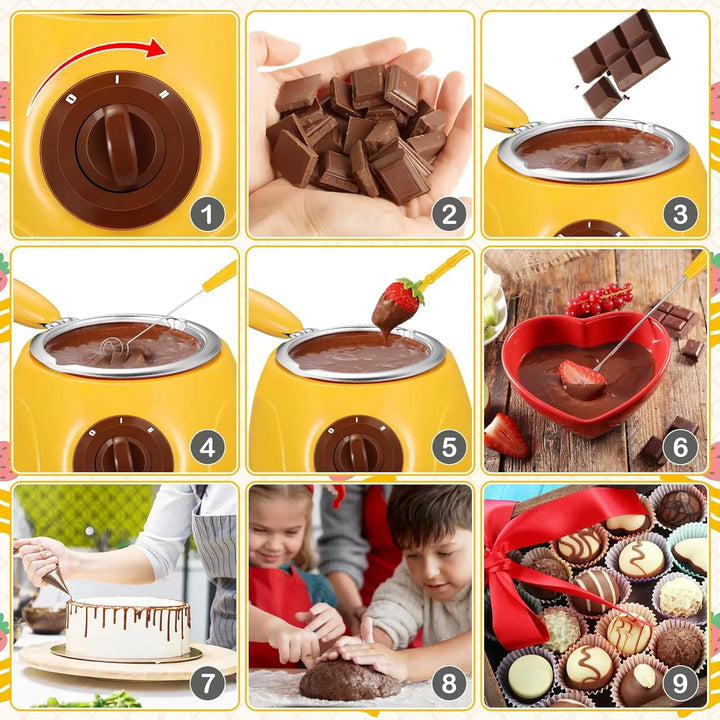 0 I II
1
2
3
4
5
6
7
8
9