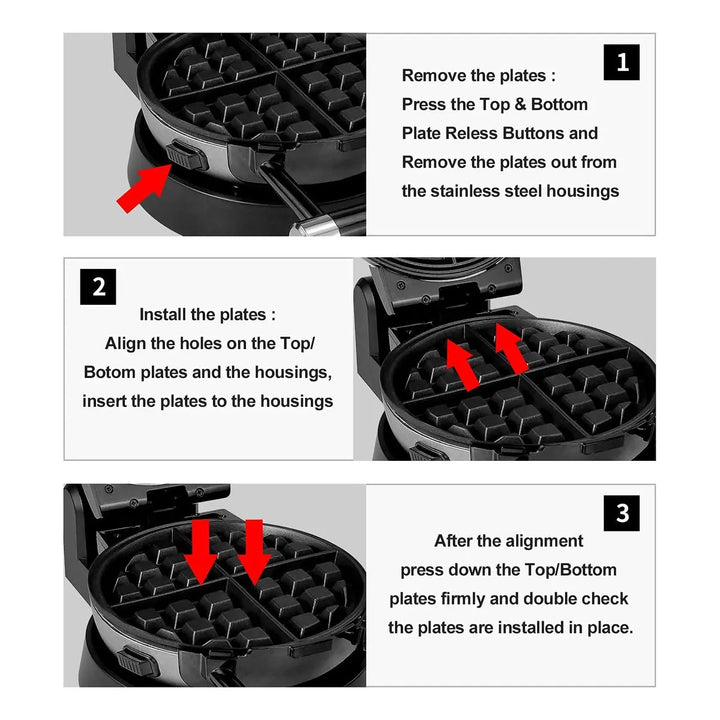 1

Remove the plates :
Press the Top & Bottom Plate Reless Buttons and Remove the plates out from the stainless steel housings

2

Install the plates :
Align the holes on the Top/ Botom plates and the housings, insert the plates to the housings

3

After the alignment press down the Top/Bottom plates firmly and double check the plates are installed in place.