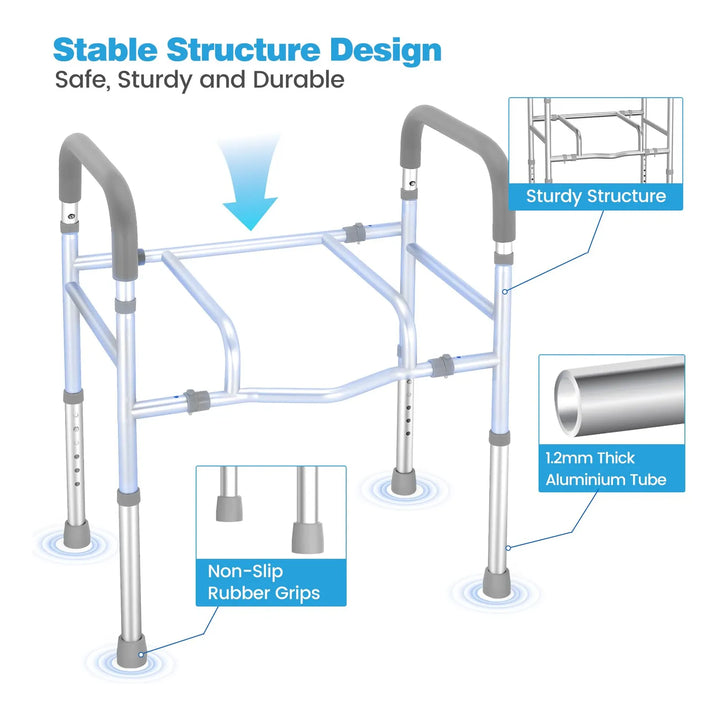 Stable Structure Design
Safe, Sturdy and Durable

Sturdy Structure

1.2mm Thick
Aluminium Tube

Non-Slip
Rubber Grips