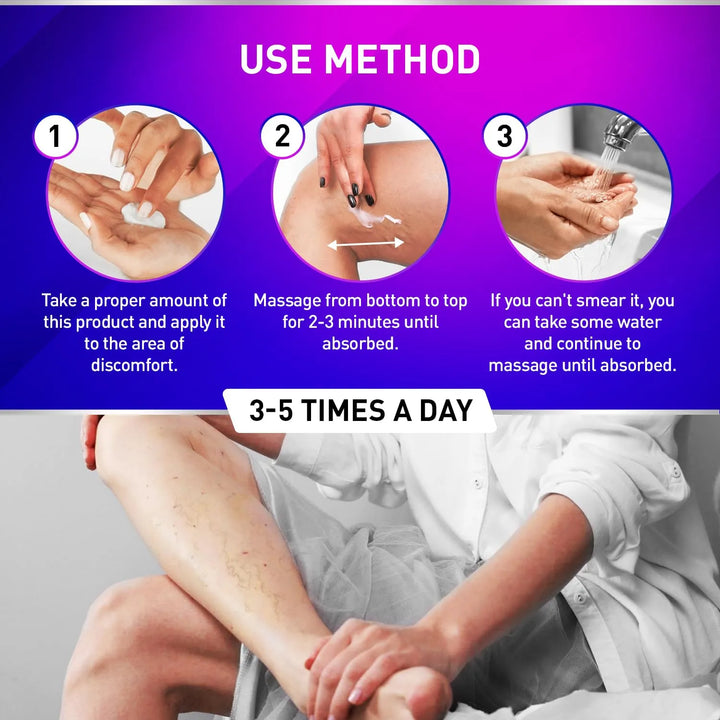 USE METHOD

1

Take a proper amount of this product and apply it to the area of discomfort.

2

Massage from bottom to top for 2-3 minutes until absorbed.

3

If you can't smear it, you can take some water and continue to massage until absorbed.

3-5 TIMES A DAY