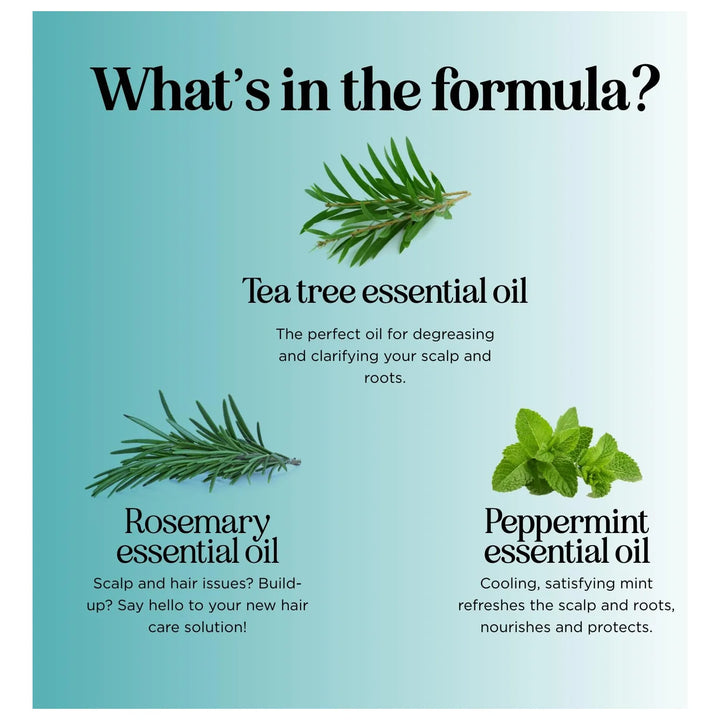 What's in the formula?

Tea tree essential oil

The perfect oil for degreasing and clarifying your scalp and roots.

Rosemary essential oil

Scalp and hair issues? Build-up? Say hello to your new hair care solution!

Peppermint essential oil

Cooling, satisfying mint refreshes the scalp and roots, nourishes and protects.