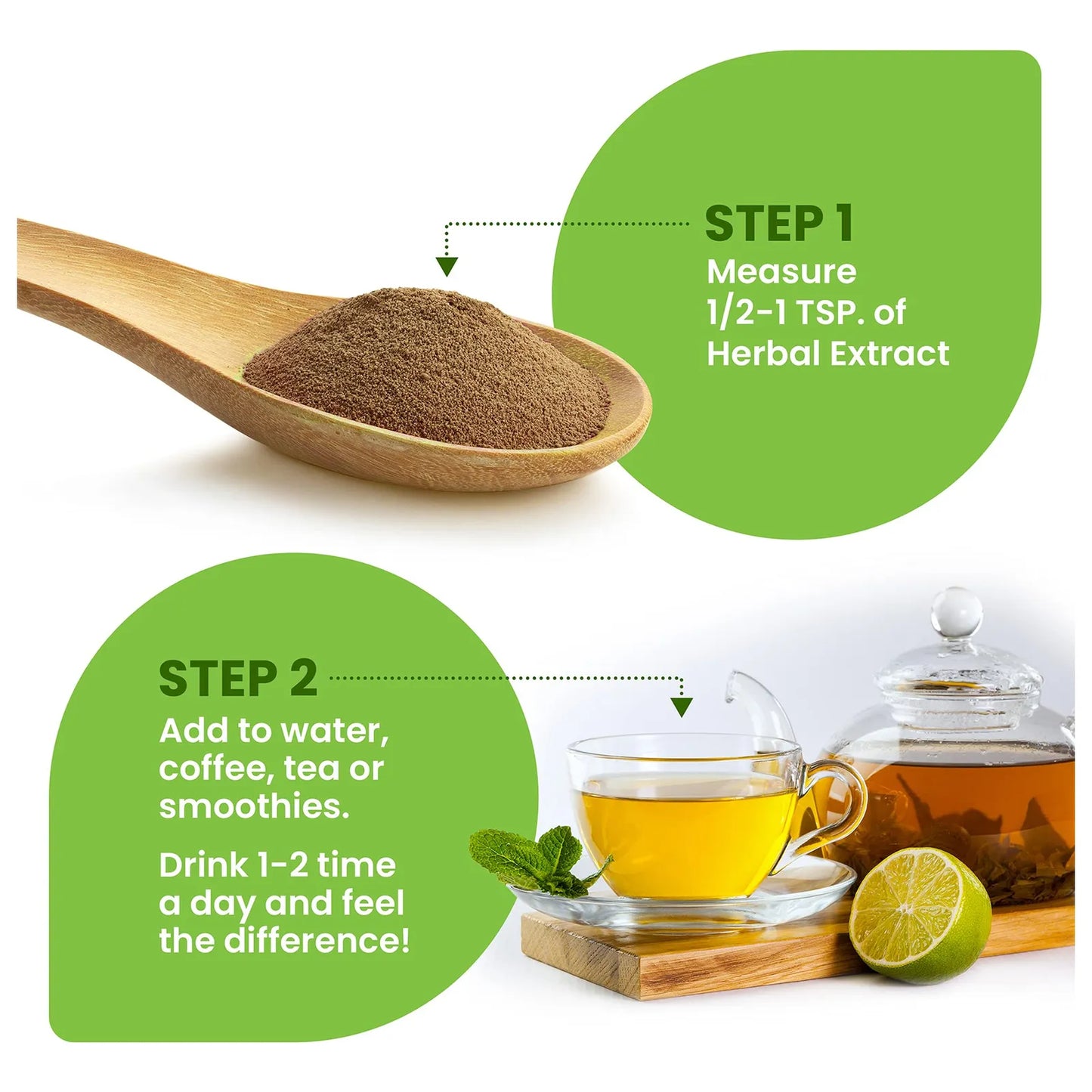 STEP 1
Measure 1/2-1 TSP. of Herbal Extract

STEP 2
Add to water, coffee, tea or smoothies.

Drink 1-2 time a day and feel the difference!