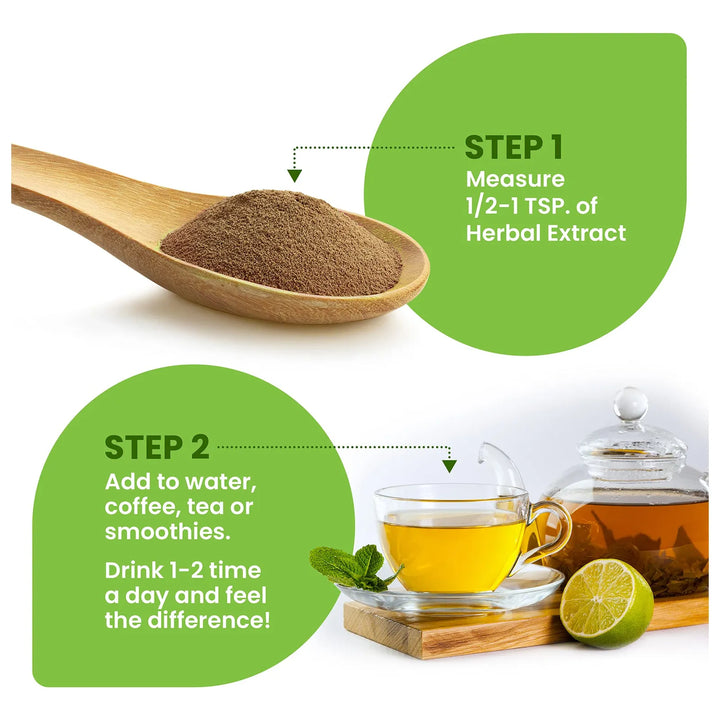 STEP 1
Measure 1/2-1 TSP. of Herbal Extract

STEP 2
Add to water, coffee, tea or smoothies.

Drink 1-2 time a day and feel the difference!