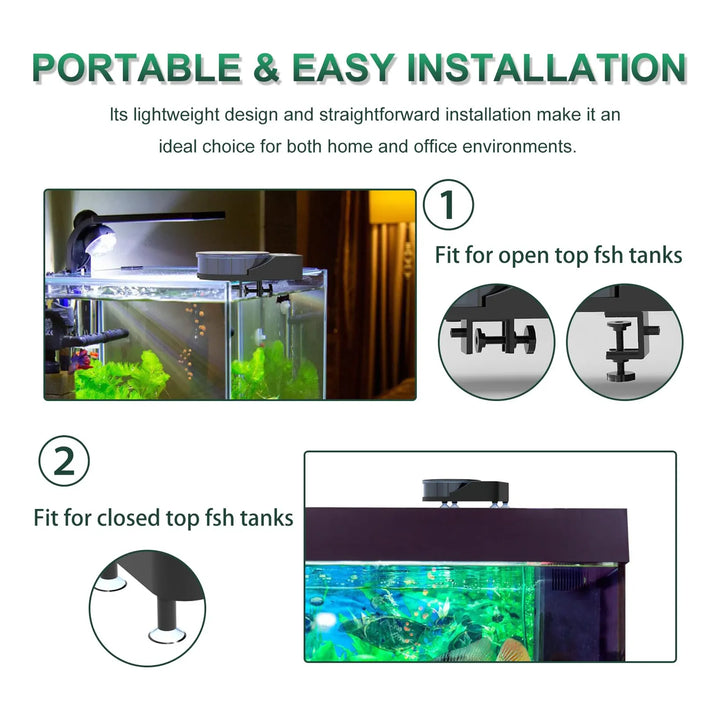 PORTABLE & EASY INSTALLATION

Its lightweight design and straightforward installation make it an ideal choice for both home and office environments.

1

Fit for open top fsh tanks

2

Fit for closed top fsh tanks