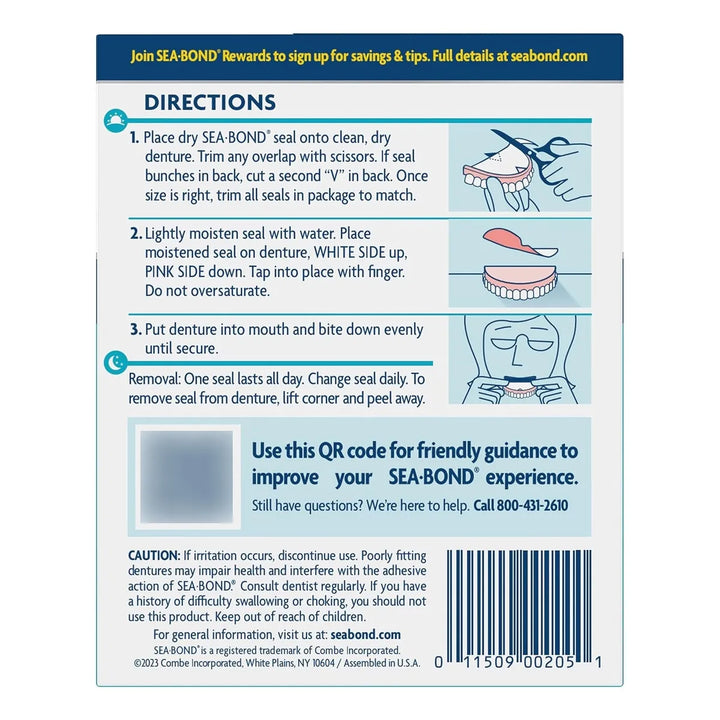 Join SEA·BOND® Rewards to sign up for savings & tips. Full details at seabond.com

DIRECTIONS

1. Place dry SEA·BOND® seal onto clean, dry denture. Trim any overlap with scissors. If seal bunches in back, cut a second "V" in back. Once size is right, trim all seals in package to match.

2. Lightly moisten seal with water. Place moistened seal on denture, WHITE SIDE up, PINK SIDE down. Tap into place with finger. Do not oversaturate.

3. Put denture into mouth and bite down evenly until secure.

Removal: One seal lasts all day. Change seal daily. To remove seal from denture, lift corner and peel away.

Use this QR code for friendly guidance to improve your SEA·BOND® experience.

Still have questions? We're here to help. Call 800-431-2610

CAUTION: If irritation occurs, discontinue use. Poorly fitting dentures may impair health and interfere with the adhesive action of SEA·BOND® Consult dentist regularly. If you have a history of difficulty swallowing or choking, you should not use this product. Keep out of reach of children.

For general information, visit us at: seabond.com

SEA·BOND® is a registered trademark of Combe Incorporated.
©2023 Combe Incorporated, White Plains, NY 10604 / Assembled in U.S.A.

0 11509 00205 1