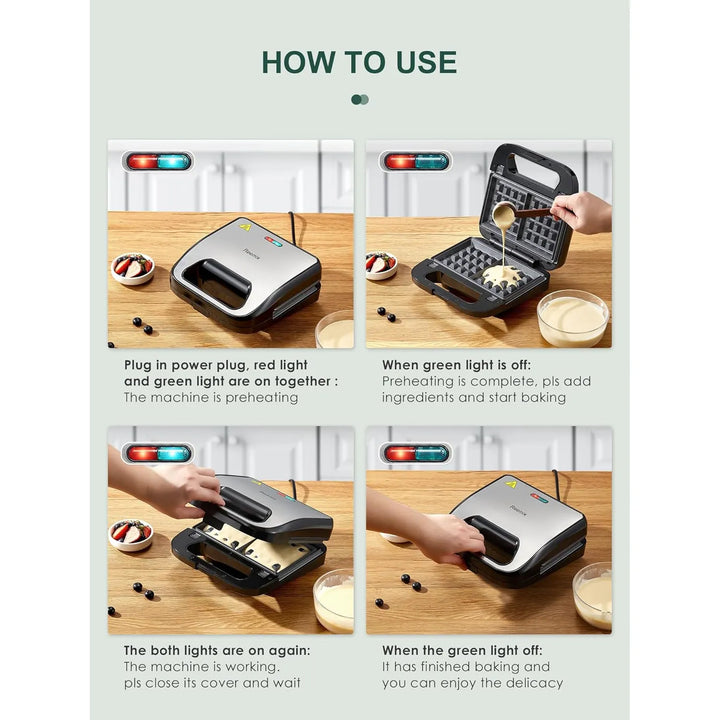 HOW TO USE

Plug in power plug, red light and green light are on together :
The machine is preheating

When green light is off:
Preheating is complete, pls add ingredients and start baking

The both lights are on again:
The machine is working.
pls close its cover and wait

When the green light off:
It has finished baking and you can enjoy the delicacy