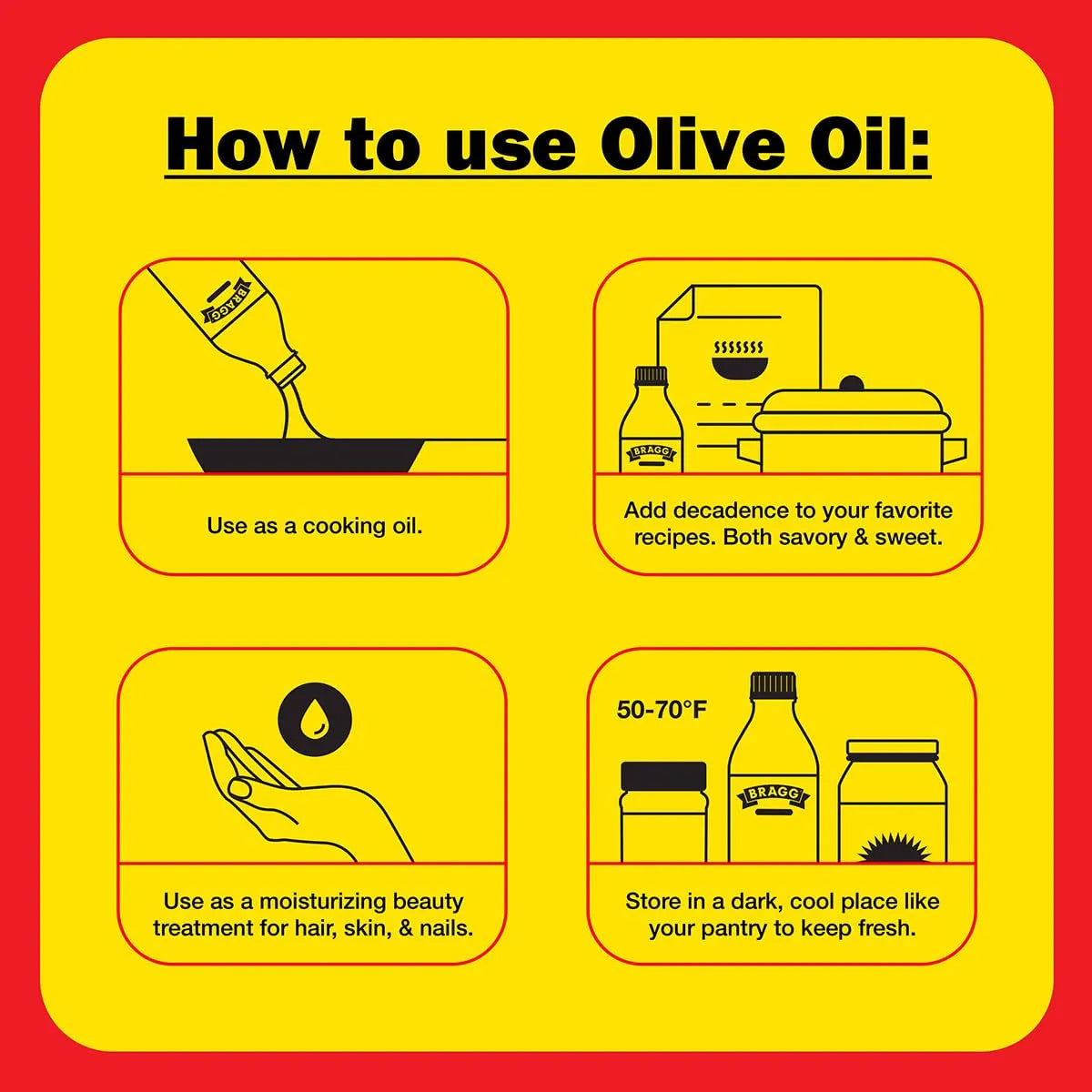 How to use Olive Oil:

BRAGG

Use as a cooking oil.

BRAGG

Add decadence to your favorite recipes. Both savory & sweet.

Use as a moisturizing beauty treatment for hair, skin, & nails.

50-70°F

BRAGG

Store in a dark, cool place like your pantry to keep fresh.