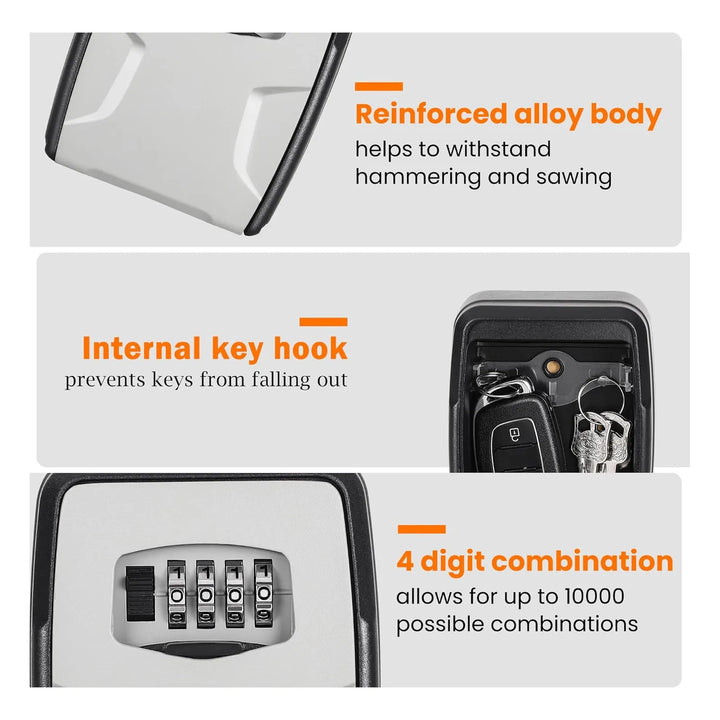 Reinforced alloy body
helps to withstand hammering and sawing

Internal key hook
prevents keys from falling out

1 1 1 1
0 0 0 0
9 9 9 9

4 digit combination
allows for up to 10000 possible combinations