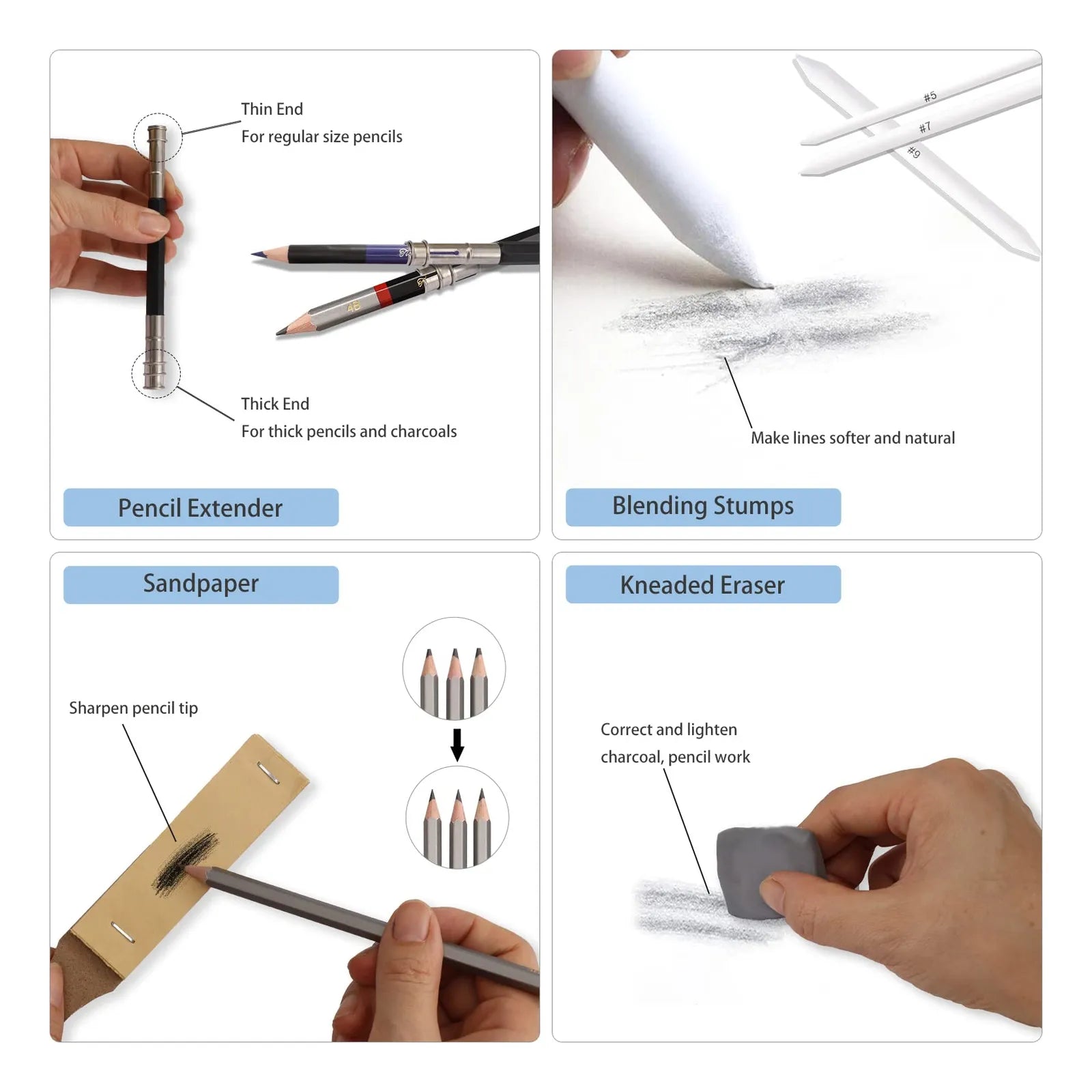 Thin End
For regular size pencils

4B

Thick End
For thick pencils and charcoals

Pencil Extender

#5
#7
#9

Make lines softer and natural

Blending Stumps

Sandpaper

Sharpen pencil tip

Kneaded Eraser

Correct and lighten
charcoal, pencil work