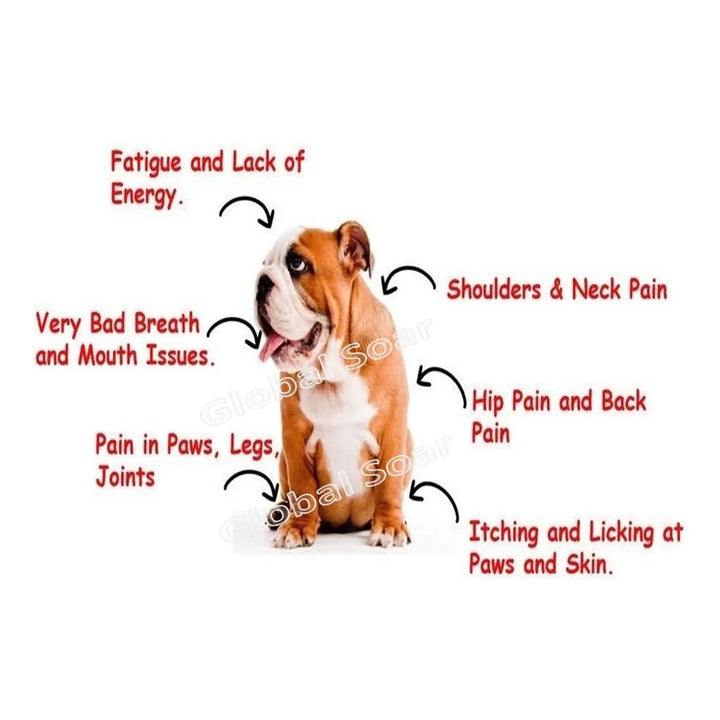 Fatigue and Lack of Energy.

Shoulders & Neck Pain

Very Bad Breath and Mouth Issues.

Hip Pain and Back Pain

Pain in Paws, Legs, Joints

Itching and Licking at Paws and Skin.

Global Soar

Global Soar