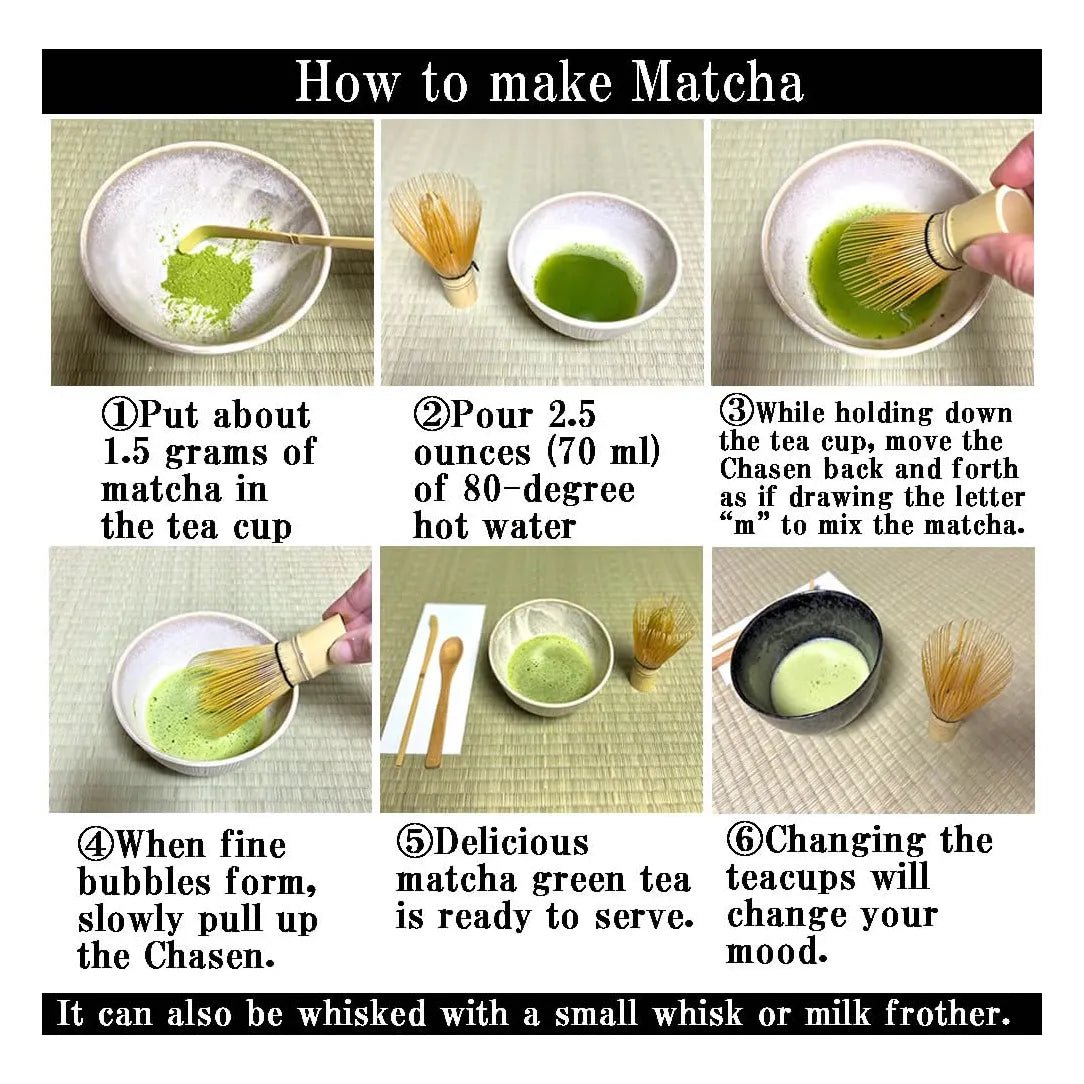 How to make Matcha

①Put about 1.5 grams of matcha in the tea cup

②Pour 2.5 ounces (70 ml) of 80-degree hot water

③While holding down the tea cup, move the Chasen back and forth as if drawing the letter "m" to mix the matcha.

④When fine bubbles form, slowly pull up the Chasen.

⑤Delicious matcha green tea is ready to serve.

⑥Changing the teacups will change your mood.

It can also be whisked with a small whisk or milk frother.