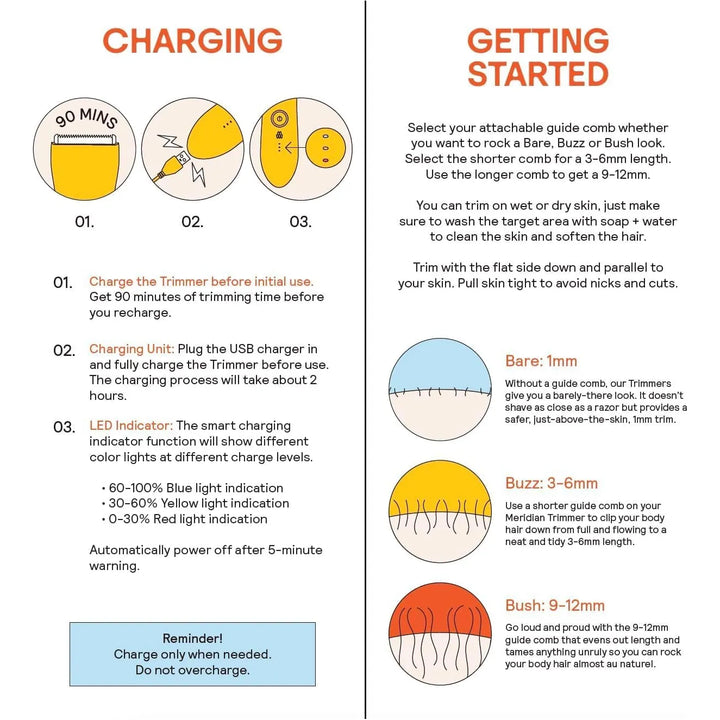 CHARGING

90 MINS

01.

02.

03.

01. Charge the Trimmer before initial use. Get 90 minutes of trimming time before you recharge.

02. Charging Unit: Plug the USB charger in and fully charge the Trimmer before use. The charging process will take about 2 hours.

03. LED Indicator: The smart charging indicator function will show different color lights at different charge levels.

• 60-100% Blue light indication
• 30-60% Yellow light indication
• 0-30% Red light indication

Automatically power off after 5-minute warning.

Reminder!
Charge only when needed.
Do not overcharge.

GETTING STARTED

Select your attachable guide comb whether you want to rock a Bare, Buzz or Bush look. Select the shorter comb for a 3-6mm length. Use the longer comb to get a 9-12mm.

You can trim on wet or dry skin, just make sure to wash the target area with soap + water to clean the skin and soften the hair.

Trim with the flat side down and parallel to your skin. Pull skin tight to avoid nicks and cuts.

Bare: 1mm

Without a guide comb, our Trimmers give you a barely-there look. It doesn't shave as close as a razor but provides a safer, just-above-the-skin, 1mm trim.

Buzz: 3-6mm

Use a shorter guide comb on your Meridian Trimmer to clip your body hair down from full and flowing to a neat and tidy 3-6mm length.

Bush: 9-12mm

Go loud and proud with the 9-12mm guide comb that evens out length and tames anything unruly so you can rock your body hair almost au naturel.