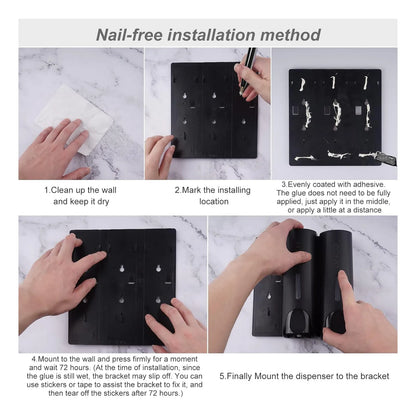 Nail-free installation method

1.Clean up the wall and keep it dry

2.Mark the installing location

3.Evenly coated with adhesive. The glue does not need to be fully applied, just apply it in the middle, or apply a little at a distance

4.Mount to the wall and press firmly for a moment and wait 72 hours. (At the time of installation, since the glue is still wet, the bracket may slip off. You can use stickers or tape to assist the bracket to fix it, and then tear off the stickers after 72 hours.)

5.Finally Mount the dispenser to the bracket