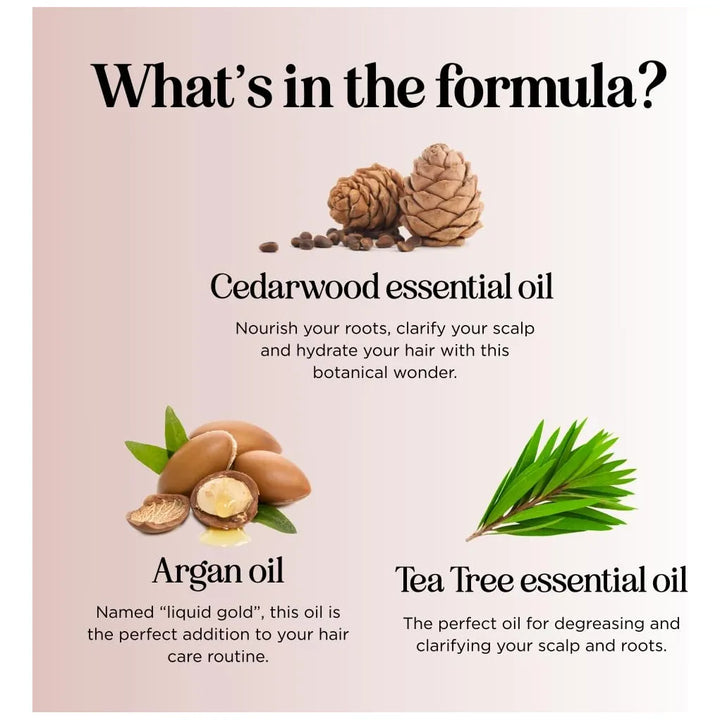 What's in the formula?

Cedarwood essential oil

Nourish your roots, clarify your scalp and hydrate your hair with this botanical wonder.

Argan oil

Named "liquid gold", this oil is the perfect addition to your hair care routine.

Tea Tree essential oil

The perfect oil for degreasing and clarifying your scalp and roots.