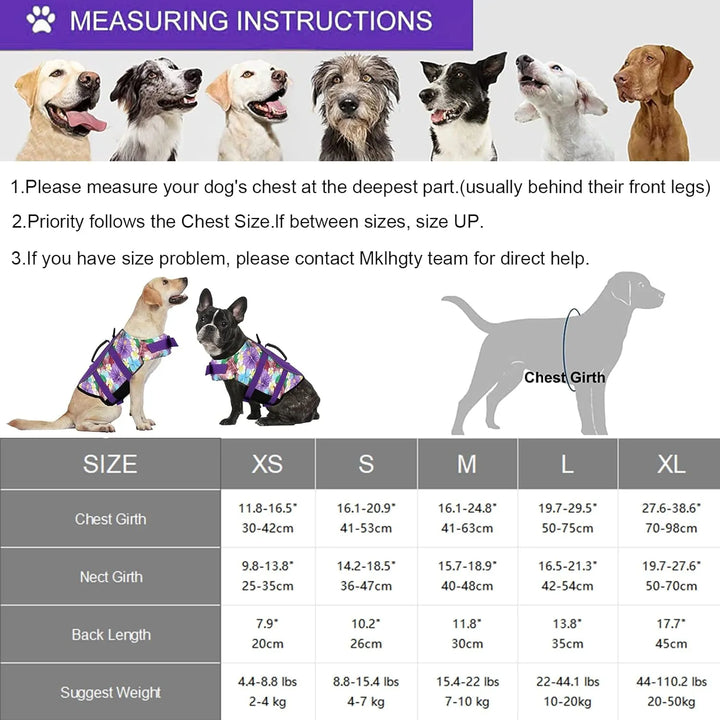 MEASURING INSTRUCTIONS

1.Please measure your dog's chest at the deepest part.(usually behind their front legs)

2.Priority follows the Chest Size.If between sizes, size UP.

3.If you have size problem, please contact Mklhgty team for direct help.

Chest Girth

| SIZE | XS | S | M | L | XL |
|---|---|---|---|---|---|
| Chest Girth | 11.8-16.5" 30-42cm | 16.1-20.9" 41-53cm | 16.1-24.8" 41-63cm | 19.7-29.5" 50-75cm | 27.6-38.6" 70-98cm |
| Nect Girth | 9.8-13.8" 25-35cm | 14.2-18.5" 36-47cm | 15.7-18.9" 40-48cm | 16.5-21.3" 42-54cm | 19.7-27.6" 50-70cm |
| Back Length | 7.9" 20cm | 10.2" 26cm | 11.8" 30cm | 13.8" 35cm | 17.7" 45cm |
| Suggest Weight | 4.4-8.8 lbs 2-4 kg | 8.8-15.4 lbs 4-7 kg | 15.4-22 lbs 7-10 kg | 22-44.1 lbs 10-20kg | 44-110.2 lbs 20-50kg |