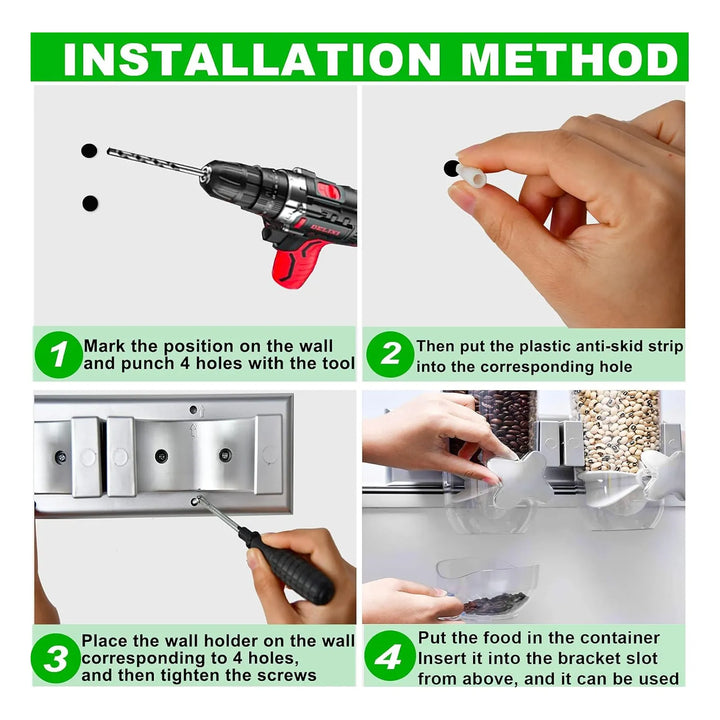 INSTALLATION METHOD

DELIXI

1 Mark the position on the wall and punch 4 holes with the tool

2 Then put the plastic anti-skid strip into the corresponding hole

3 Place the wall holder on the wall corresponding to 4 holes, and then tighten the screws

4 Put the food in the container Insert it into the bracket slot from above, and it can be used