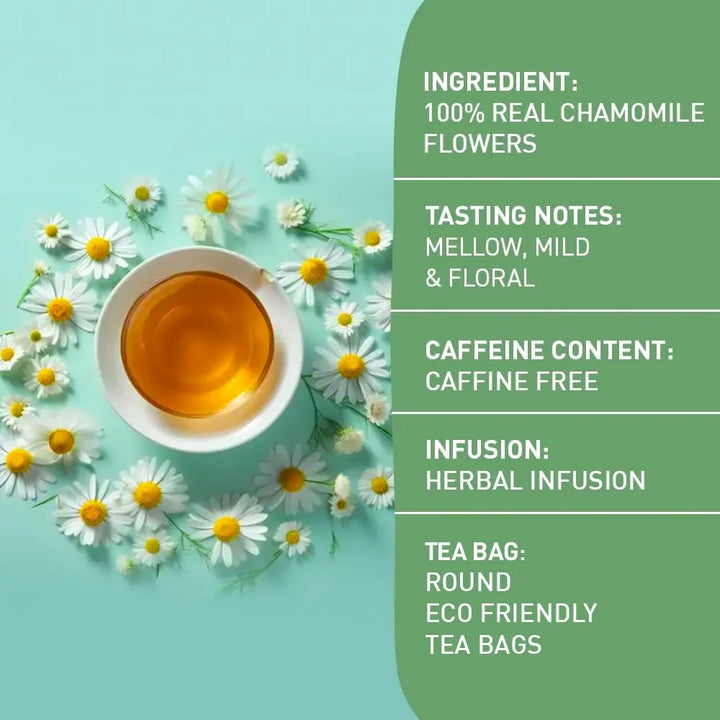 INGREDIENT:
100% REAL CHAMOMILE FLOWERS

TASTING NOTES:
MELLOW, MILD & FLORAL

CAFFEINE CONTENT:
CAFFINE FREE

INFUSION:
HERBAL INFUSION

TEA BAG:
ROUND
ECO FRIENDLY
TEA BAGS