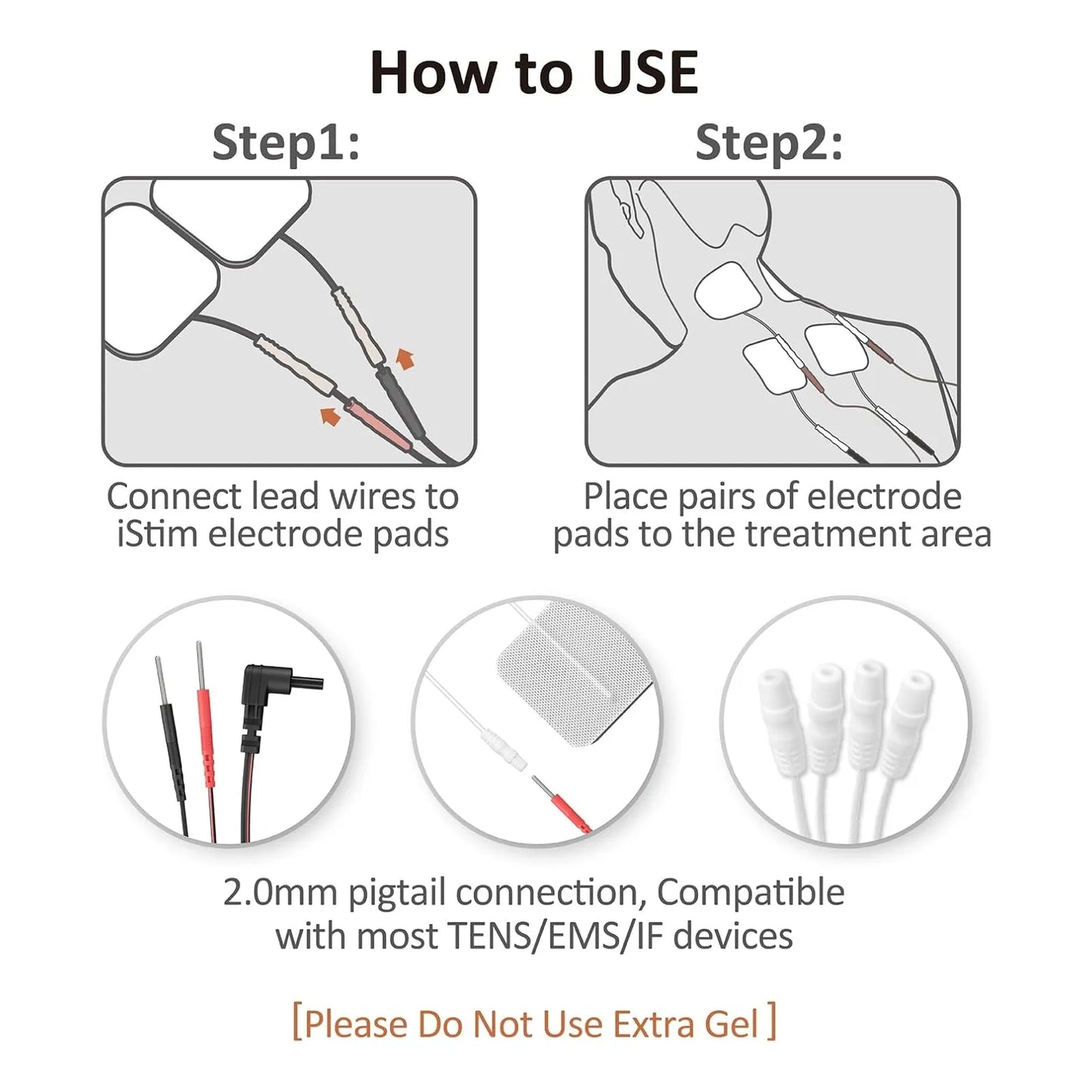 How to USE

Step1:

Connect lead wires to iStim electrode pads

Step2:

Place pairs of electrode pads to the treatment area

2.0mm pigtail connection, Compatible with most TENS/EMS/IF devices

[Please Do Not Use Extra Gel]