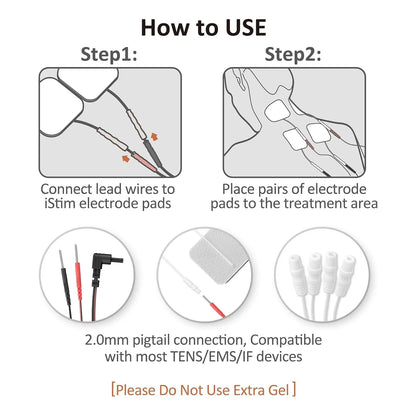 How to USE

Step1:

Connect lead wires to iStim electrode pads

Step2:

Place pairs of electrode pads to the treatment area

2.0mm pigtail connection, Compatible with most TENS/EMS/IF devices

[Please Do Not Use Extra Gel]