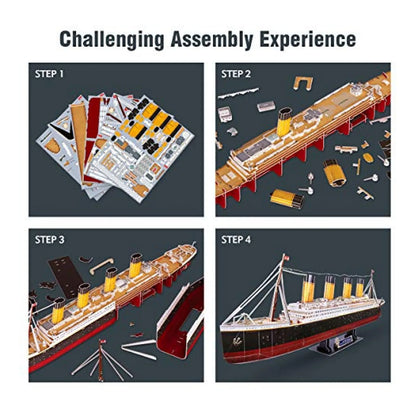 Challenging Assembly Experience

STEP 1

STEP 2

STEP 3

STEP 4