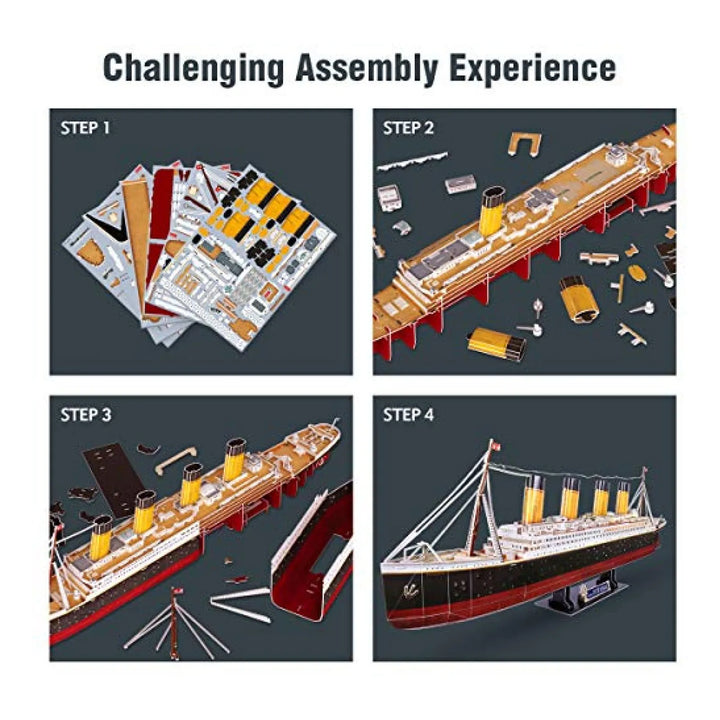 Challenging Assembly Experience

STEP 1

STEP 2

STEP 3

STEP 4