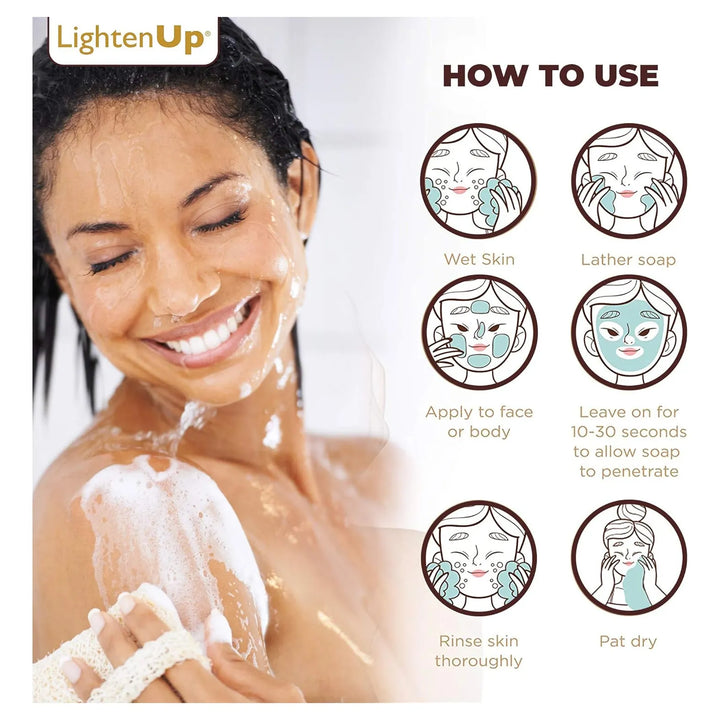 LightenUp®

HOW TO USE

Wet Skin

Lather soap

Apply to face or body

Leave on for 10-30 seconds to allow soap to penetrate

Rinse skin thoroughly

Pat dry