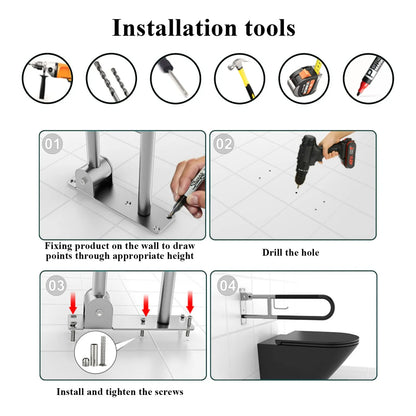 Installation tools

01

Fixing product on the wall to draw points through appropriate height

02

Drill the hole

03

Install and tighten the screws

04