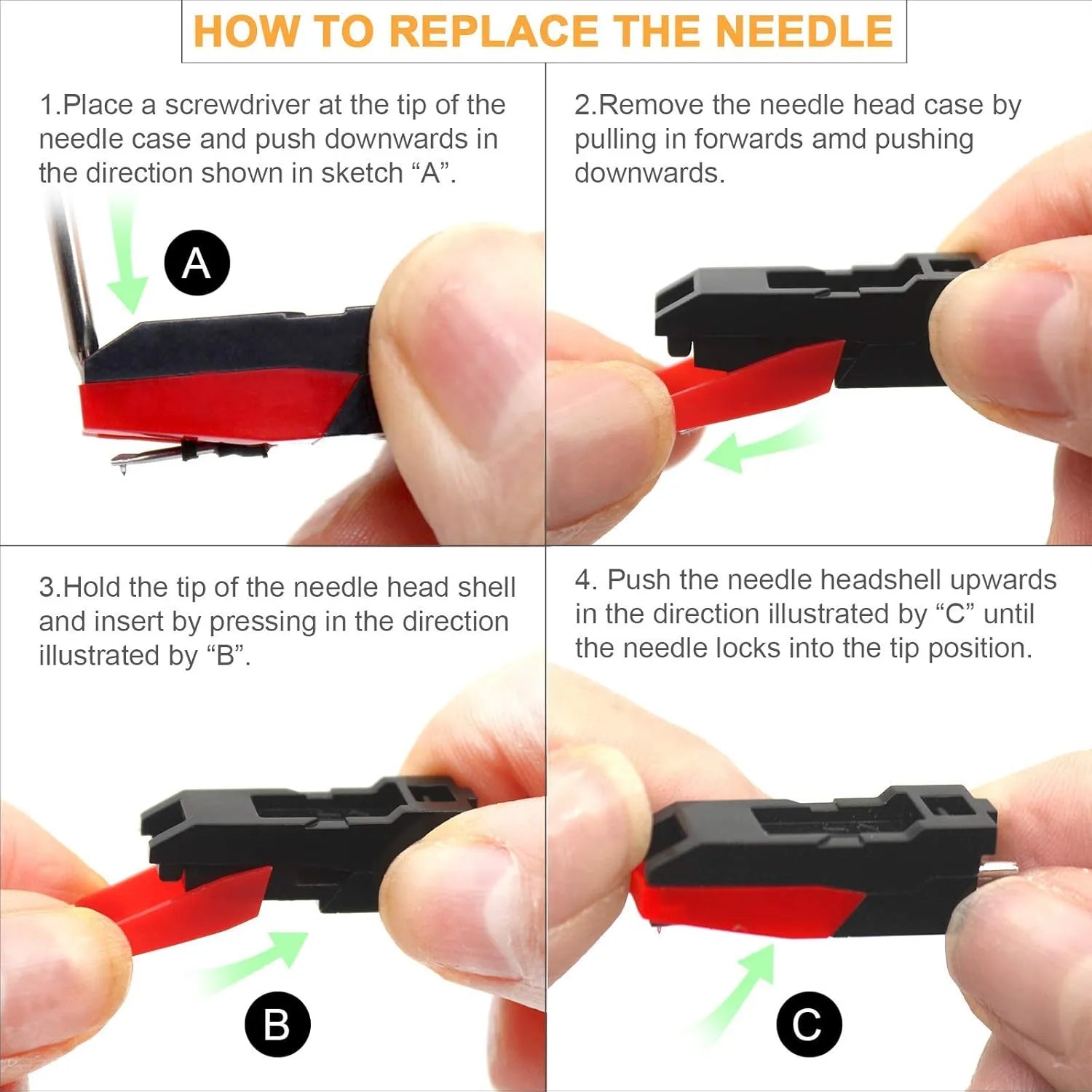 HOW TO REPLACE THE NEEDLE

1.Place a screwdriver at the tip of the needle case and push downwards in the direction shown in sketch “A”.

A

2.Remove the needle head case by pulling in forwards amd pushing downwards.

3.Hold the tip of the needle head shell and insert by pressing in the direction illustrated by “B”.

B

4. Push the needle headshell upwards in the direction illustrated by “C” until the needle locks into the tip position.

C