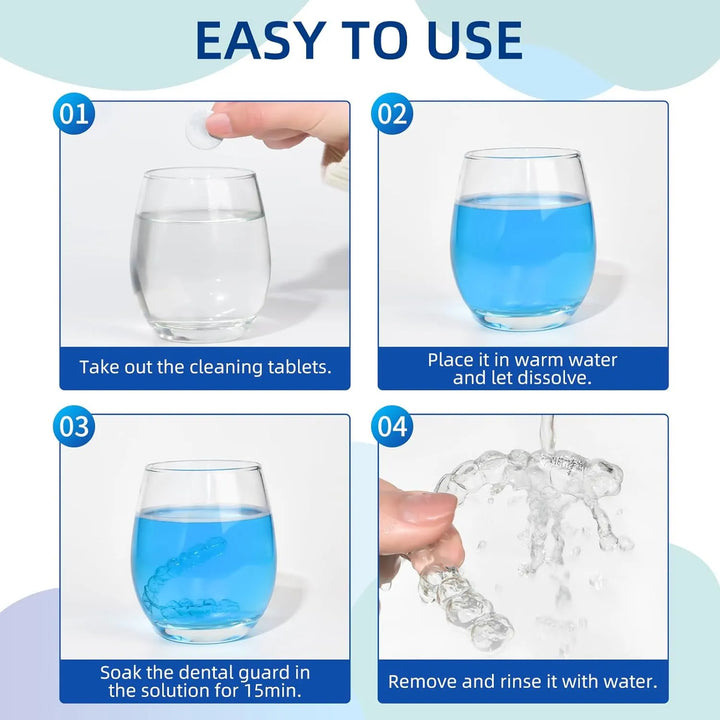 EASY TO USE

01

Take out the cleaning tablets.

02

Place it in warm water and let dissolve.

03

Soak the dental guard in the solution for 15min.

04

Remove and rinse it with water.