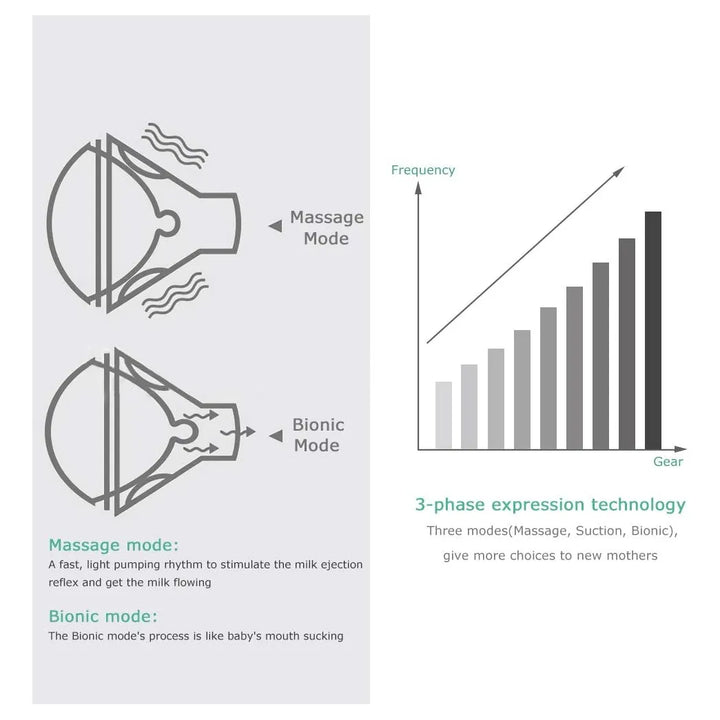 Massage Mode

Bionic Mode

Massage mode:
A fast, light pumping rhythm to stimulate the milk ejection reflex and get the milk flowing

Bionic mode:
The Bionic mode's process is like baby's mouth sucking

Frequency

Gear

3-phase expression technology

Three modes(Massage, Suction, Bionic), give more choices to new mothers