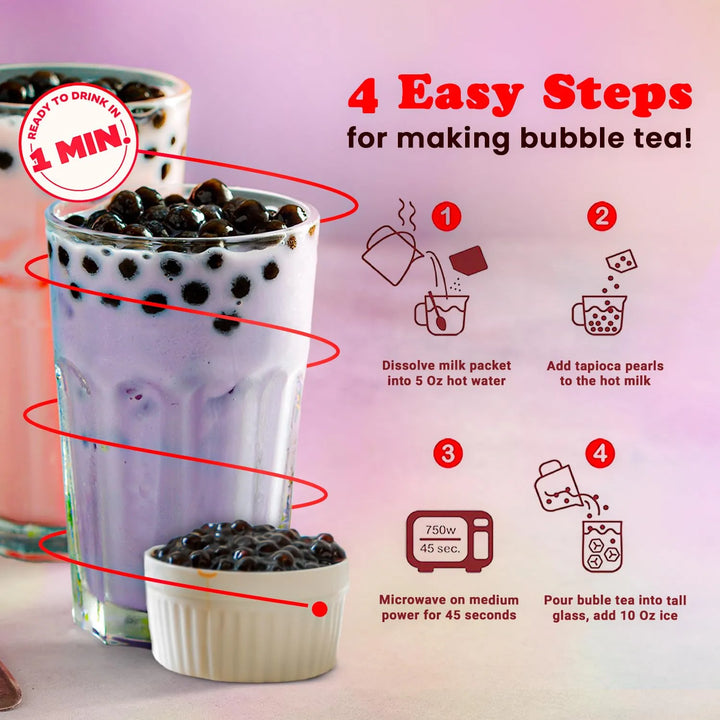 READY TO DRINK IN
1 MIN!

4 Easy Steps
for making bubble tea!

1
Dissolve milk packet into 5 Oz hot water

2
Add tapioca pearls to the hot milk

3
750w
45 sec.
Microwave on medium power for 45 seconds

4
Pour buble tea into tall glass, add 10 Oz ice