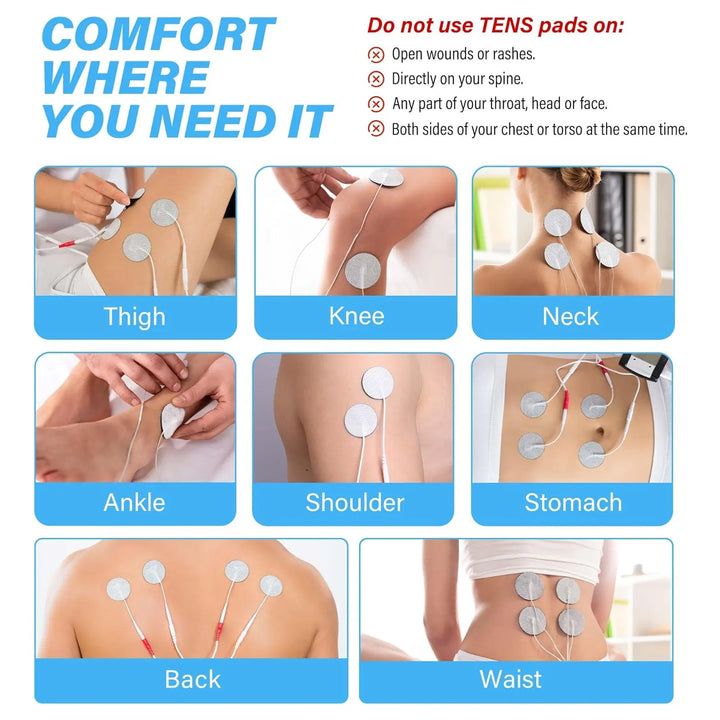 COMFORT WHERE YOU NEED IT

Do not use TENS pads on:
Open wounds or rashes.
Directly on your spine.
Any part of your throat, head or face.
Both sides of your chest or torso at the same time.

Thigh

Knee

Neck

Ankle

Shoulder

Stomach

Back

Waist