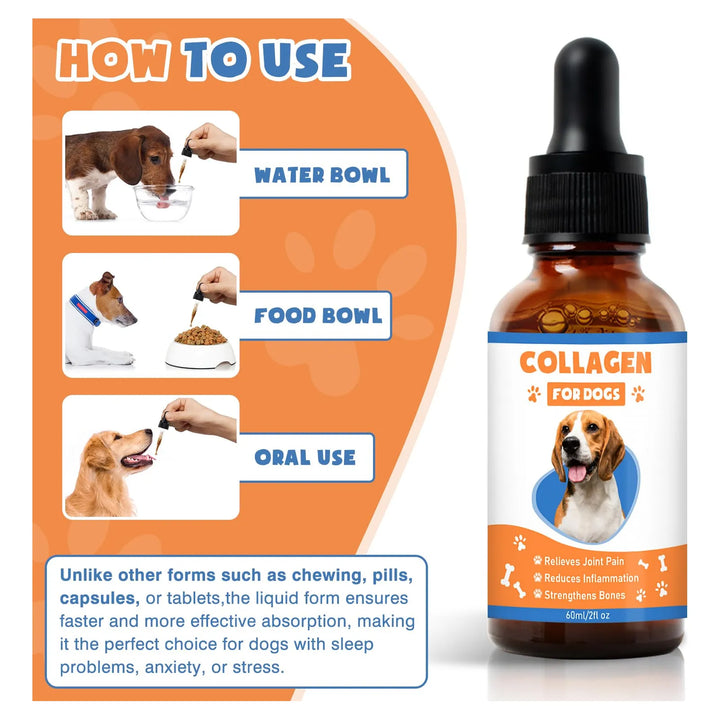 HOW TO USE

WATER BOWL

FOOD BOWL

ORAL USE

Unlike other forms such as chewing, pills, capsules, or tablets,the liquid form ensures faster and more effective absorption, making it the perfect choice for dogs with sleep problems, anxiety, or stress.

COLLAGEN
FOR DOGS

Relieves Joint Pain
Reduces Inflammation
Strengthens Bones

60ml/2fl oz