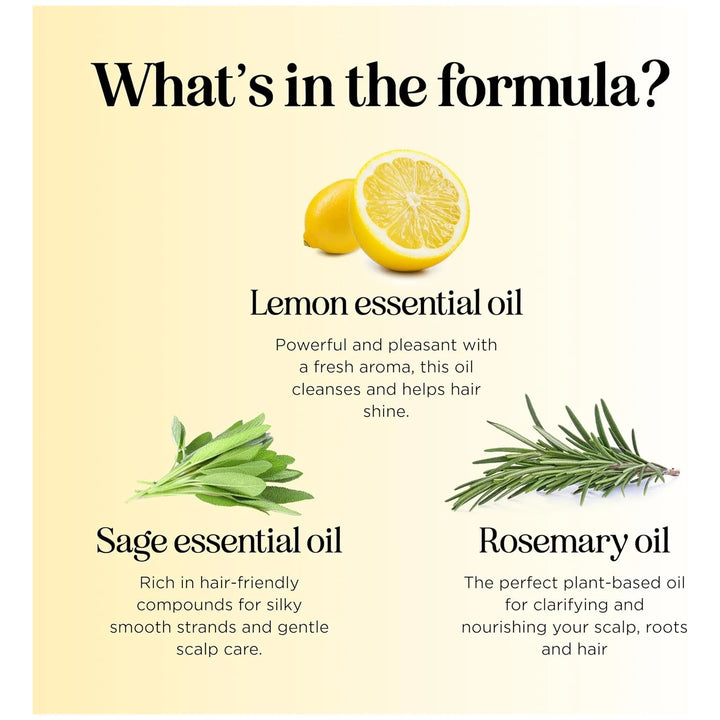 What's in the formula?

Lemon essential oil

Powerful and pleasant with a fresh aroma, this oil cleanses and helps hair shine.

Sage essential oil

Rich in hair-friendly compounds for silky smooth strands and gentle scalp care.

Rosemary oil

The perfect plant-based oil for clarifying and nourishing your scalp, roots and hair