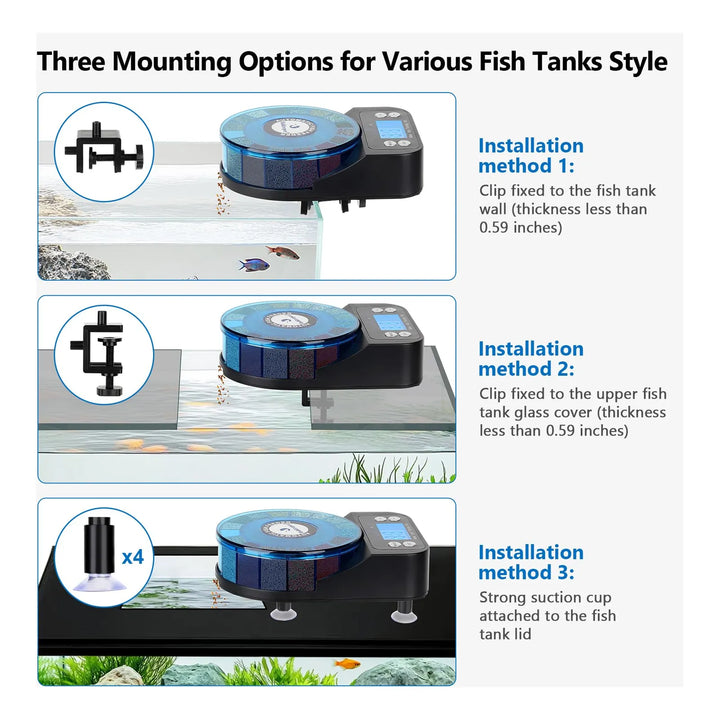 Three Mounting Options for Various Fish Tanks Style

Installation method 1:

Clip fixed to the fish tank wall (thickness less than 0.59 inches)

Installation method 2:

Clip fixed to the upper fish tank glass cover (thickness less than 0.59 inches)

x4

Installation method 3:

Strong suction cup attached to the fish tank lid