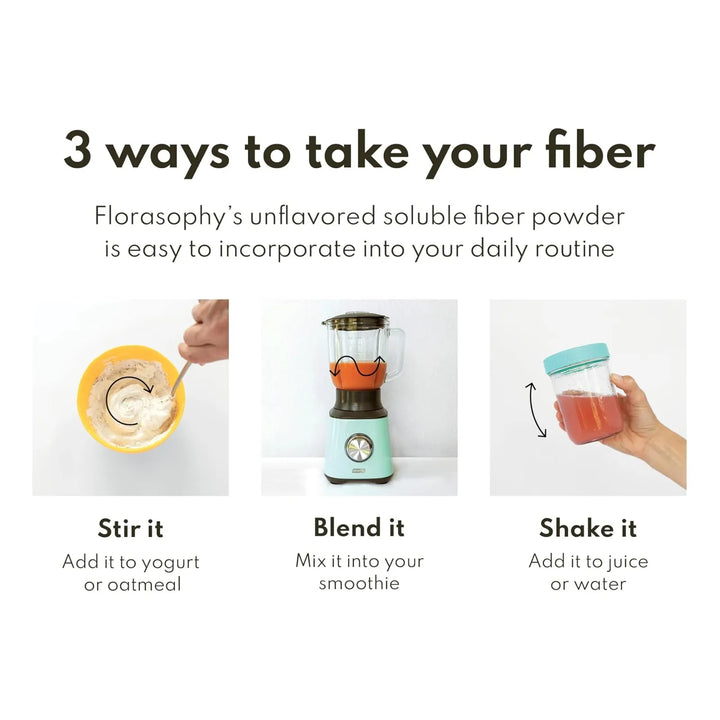 3 ways to take your fiber

Florasophy's unflavored soluble fiber powder is easy to incorporate into your daily routine

Stir it
Add it to yogurt or oatmeal

Blend it
Mix it into your smoothie

Shake it
Add it to juice or water