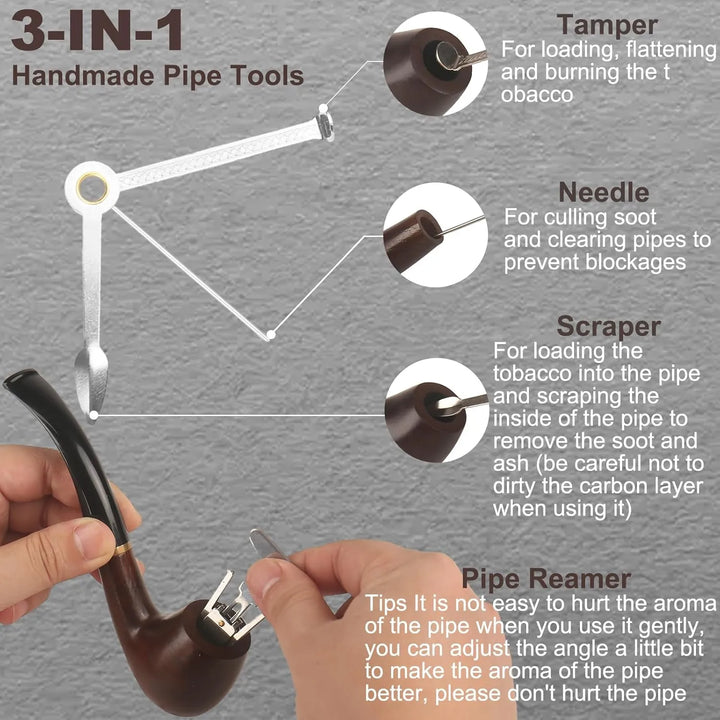 3-IN-1
Handmade Pipe Tools

Tamper
For loading, flattening and burning the t obacco

Needle
For culling soot and clearing pipes to prevent blockages

Scraper
For loading the tobacco into the pipe and scraping the inside of the pipe to remove the soot and ash (be careful not to dirty the carbon layer when using it)

Pipe Reamer
Tips It is not easy to hurt the aroma of the pipe when you use it gently, you can adjust the angle a little bit to make the aroma of the pipe better, please don't hurt the pipe