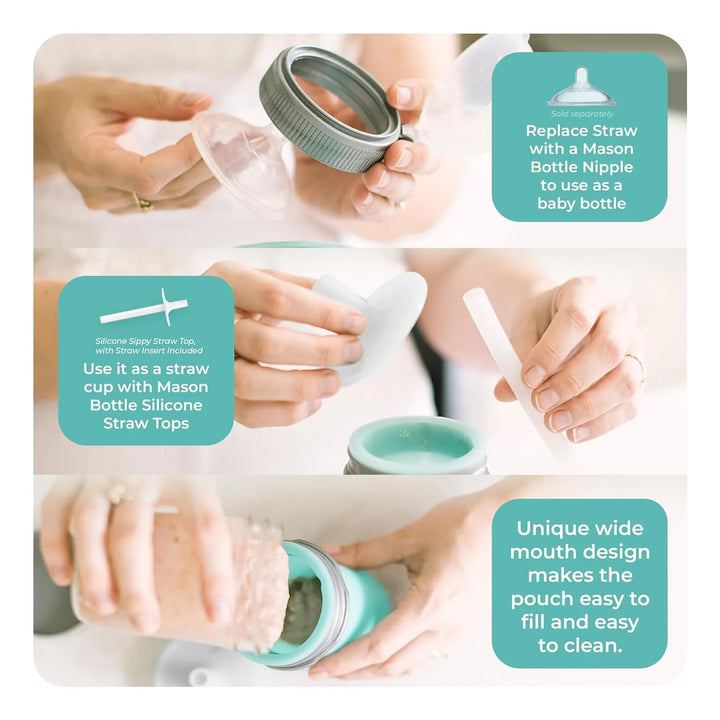 Sold separately

Replace Straw with a Mason Bottle Nipple to use as a baby bottle

Silicone Sippy Straw Top, with Straw Insert Included

Use it as a straw cup with Mason Bottle Silicone Straw Tops

Unique wide mouth design makes the pouch easy to fill and easy to clean.