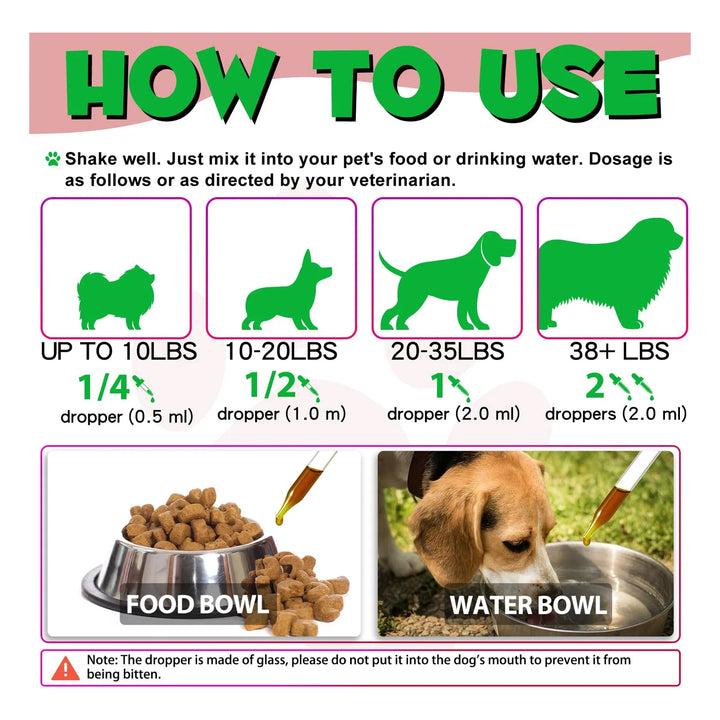 HOW TO USE

Shake well. Just mix it into your pet's food or drinking water. Dosage is as follows or as directed by your veterinarian.

UP TO 10LBS
1/4
dropper (0.5 ml)

10-20LBS
1/2
dropper (1.0 m)

20-35LBS
1
dropper (2.0 ml)

38+ LBS
2
droppers (2.0 ml)

FOOD BOWL

WATER BOWL

Note: The dropper is made of glass, please do not put it into the dog's mouth to prevent it from being bitten.